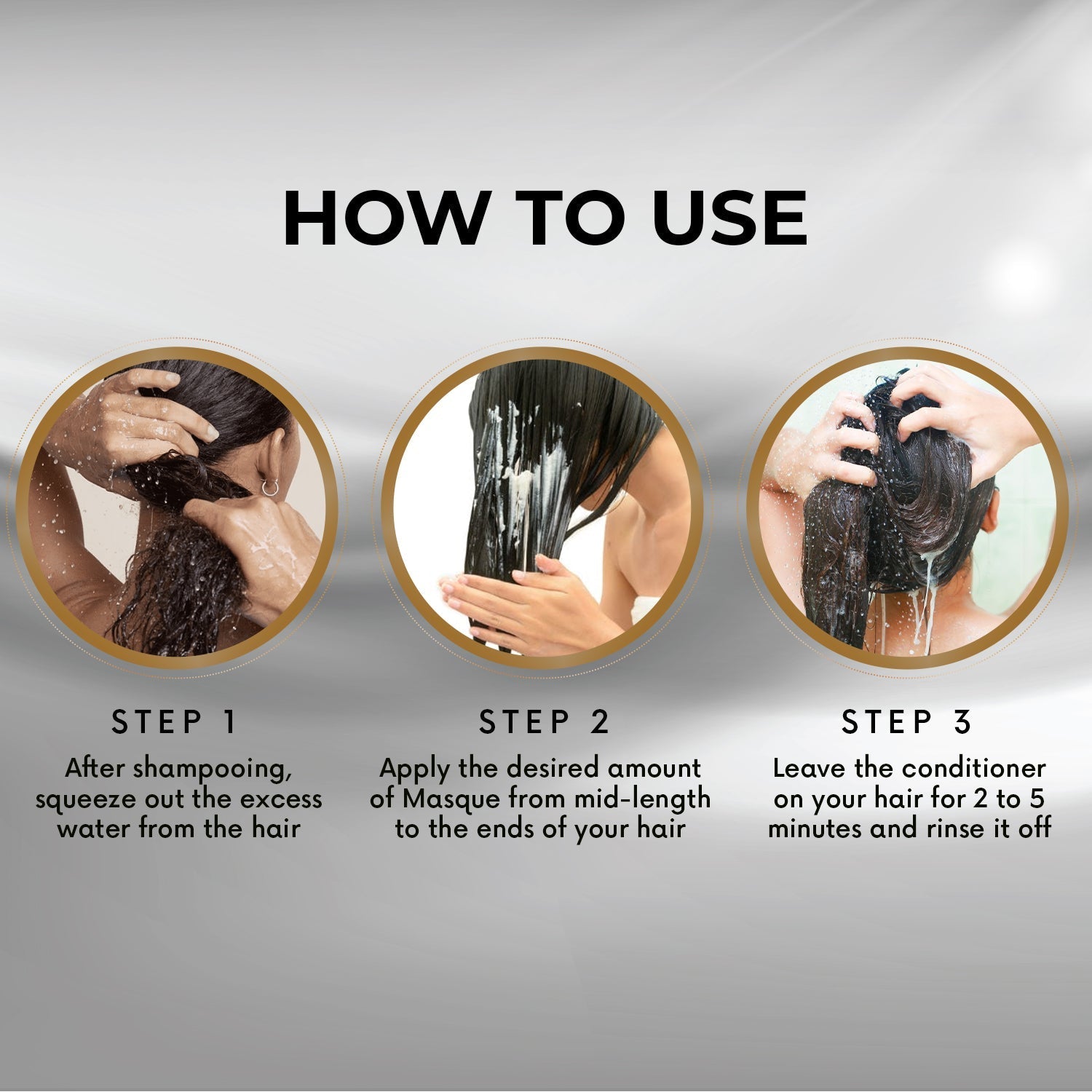 HOW TO USE

STEP 1
After shampooing, squeeze out the excess water from the hair

STEP 2
Apply the desired amount of Masque from mid-length to the ends of your hair

STEP 3
Leave the conditioner on your hair for 2 to 5 minutes and rinse it off