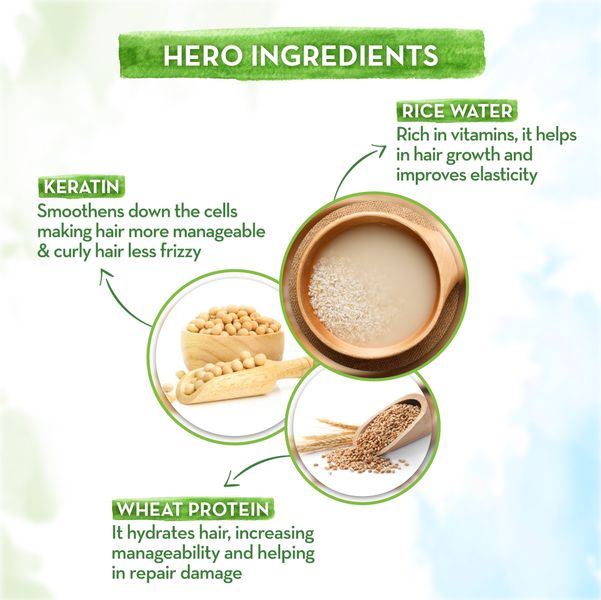 HERO INGREDIENTS

RICE WATER
Rich in vitamins, it helps in hair growth and improves elasticity

KERATIN
Smoothens down the cells making hair more manageable & curly hair less frizzy

WHEAT PROTEIN
It hydrates hair, increasing manageability and helping in repair damage