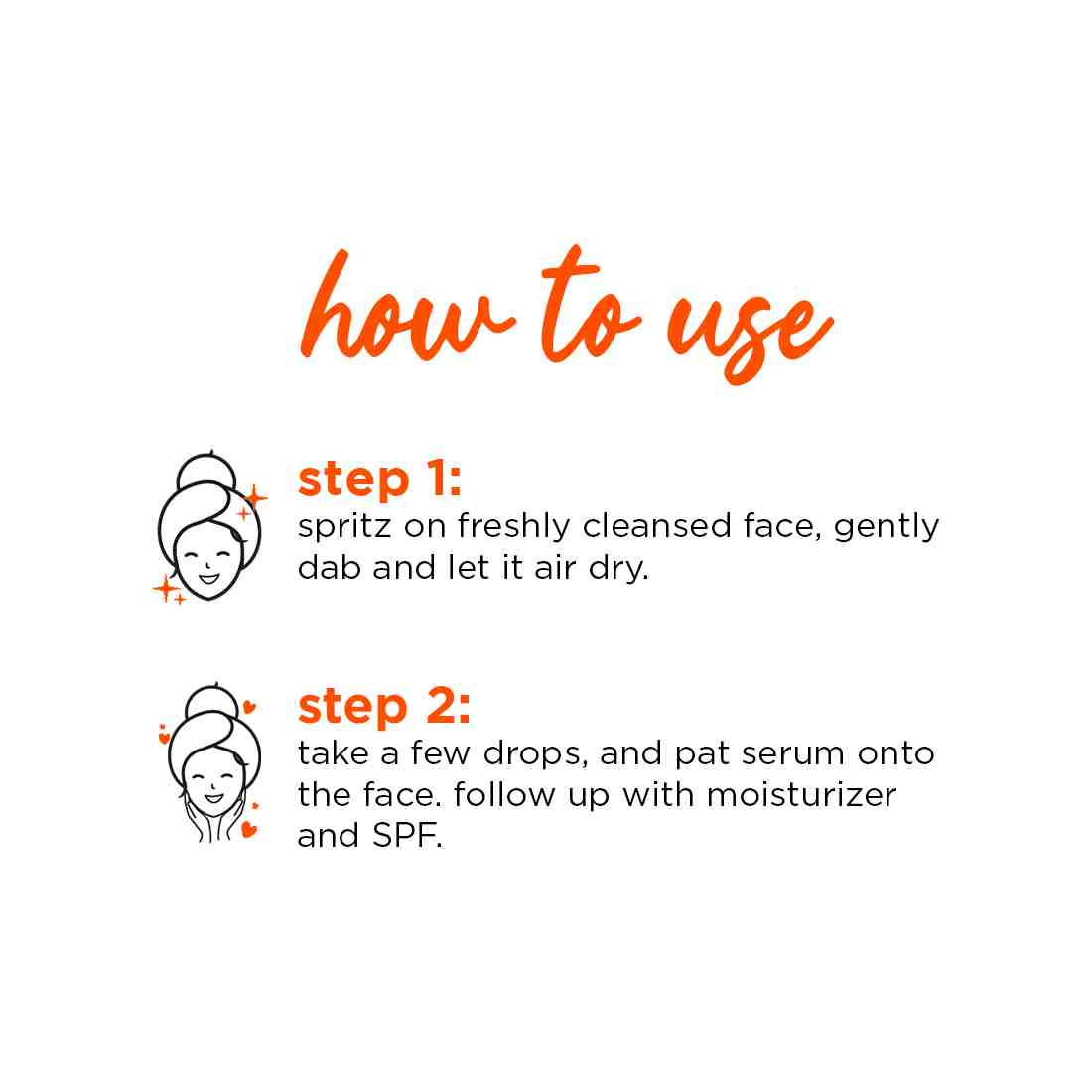 how to use

step 1:
spritz on freshly cleansed face, gently dab and let it air dry.

step 2:
take a few drops, and pat serum onto the face. follow up with moisturizer and SPF.