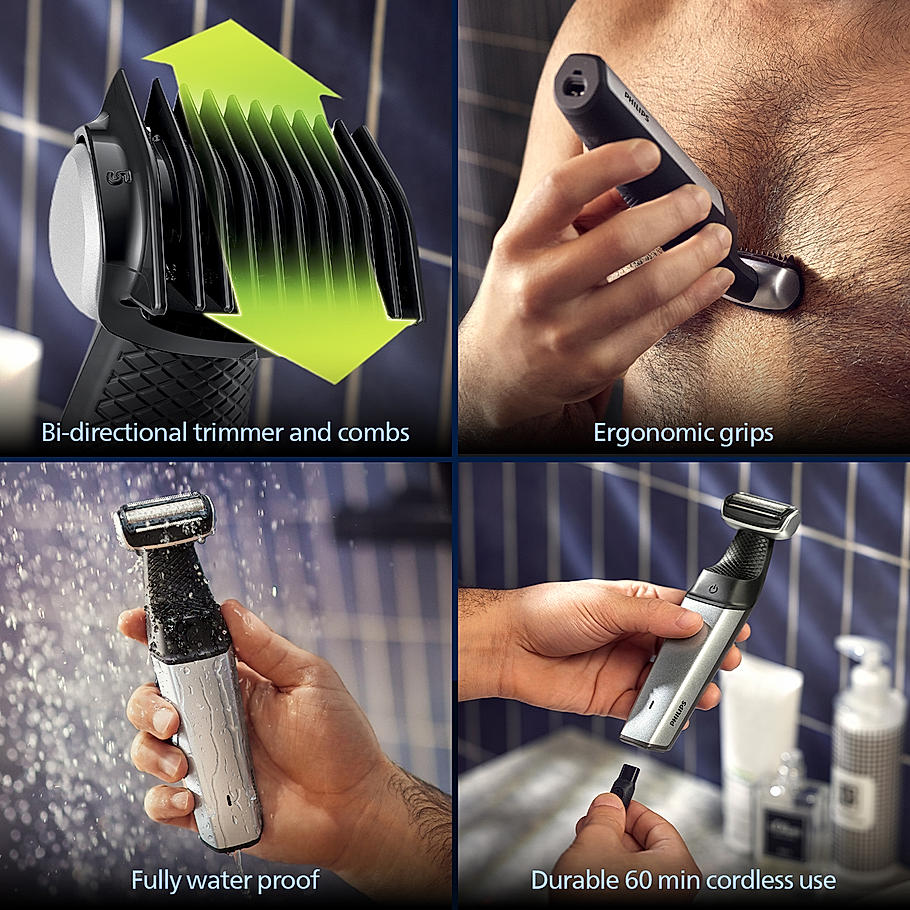 5

Bi-directional trimmer and combs

PHILIPS

Ergonomic grips

Fully water proof

PHILIPS

Durable 60 min cordless use