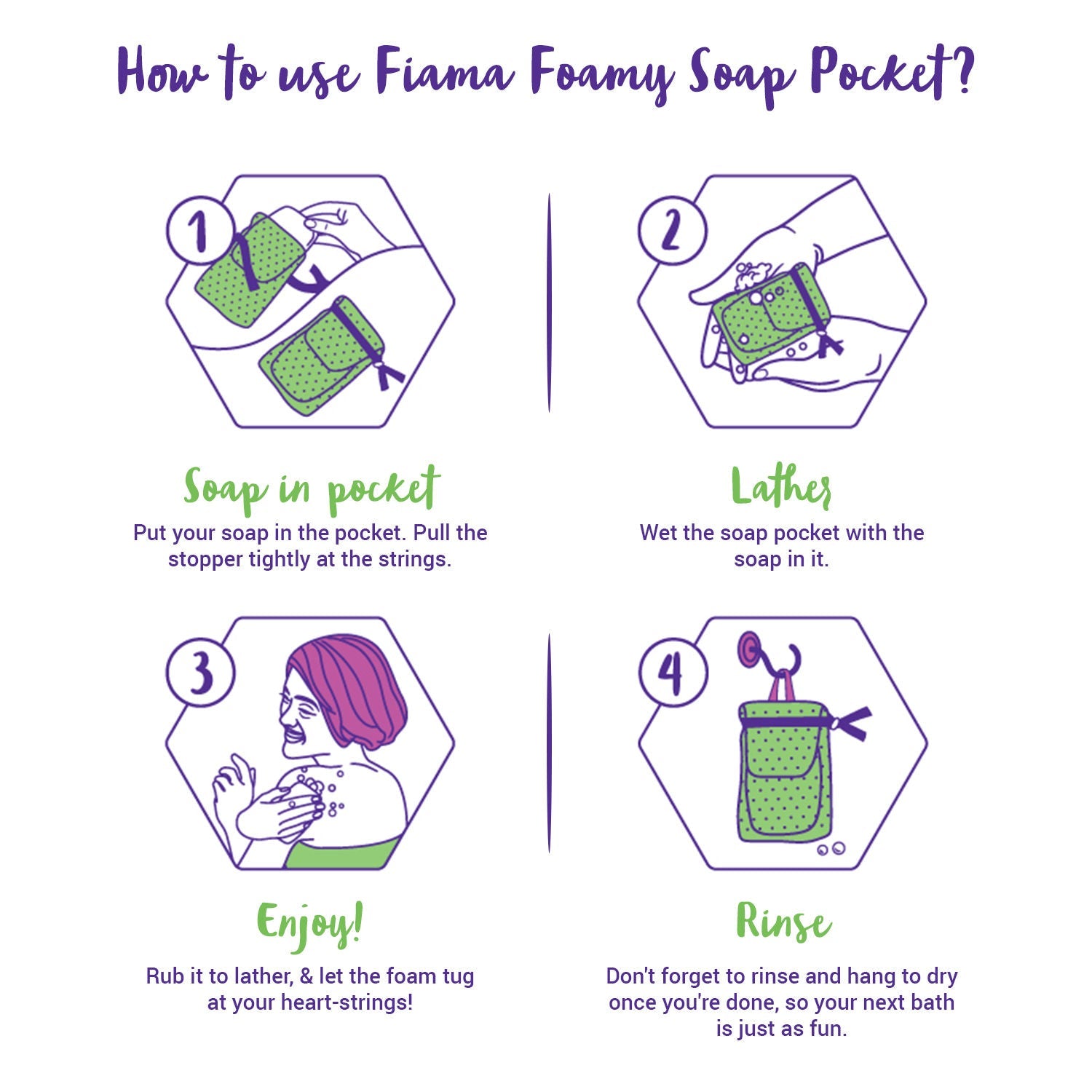 How to use Fiama Foamy Soap Pocket?

1

Soap in pocket

Put your soap in the pocket. Pull the stopper tightly at the strings.

2

Lather

Wet the soap pocket with the soap in it.

3

Enjoy!

Rub it to lather, & let the foam tug at your heart-strings!

4

Rinse

Don't forget to rinse and hang to dry once you're done, so your next bath is just as fun.